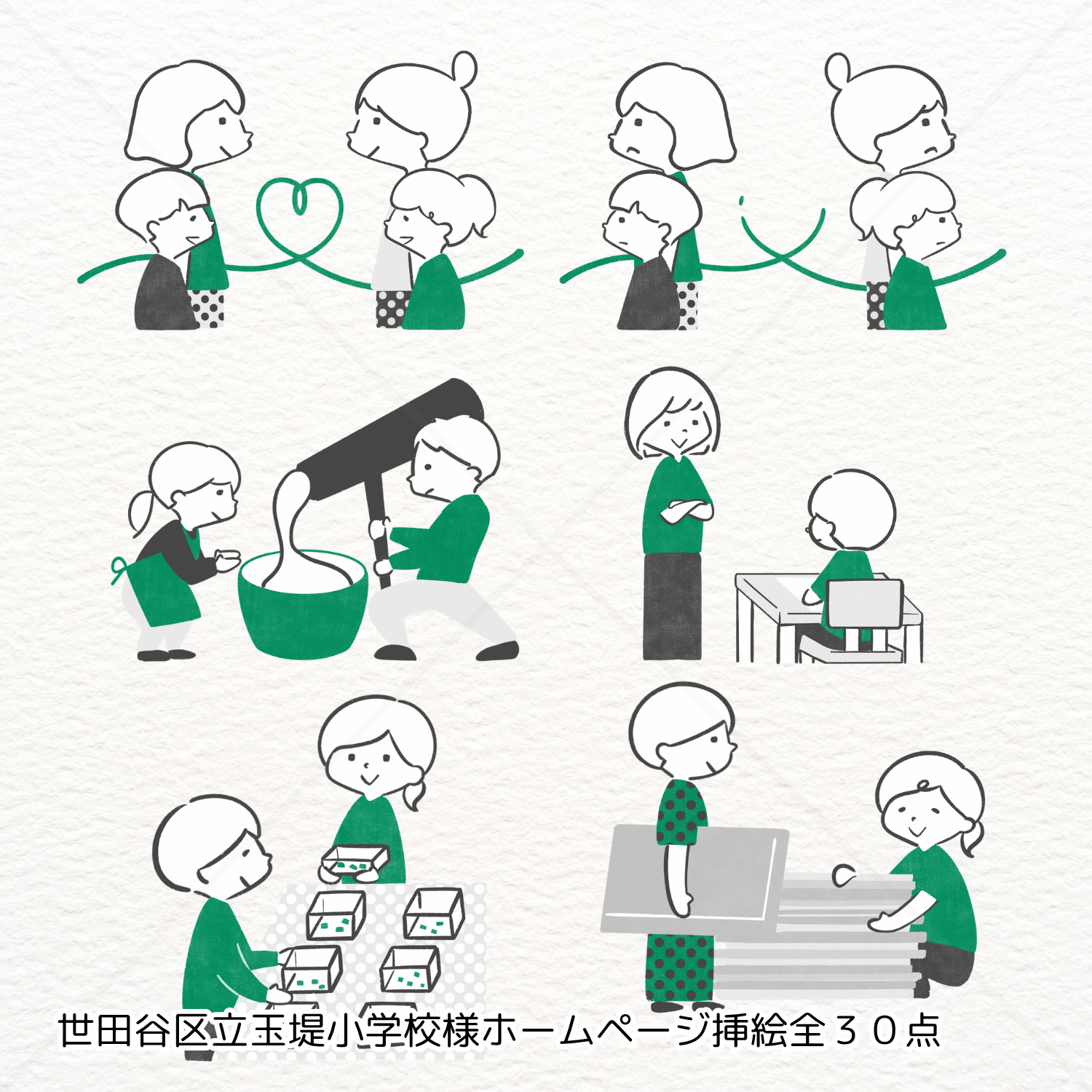 世田谷区立玉堤小学校様ホームページ挿絵全３０点